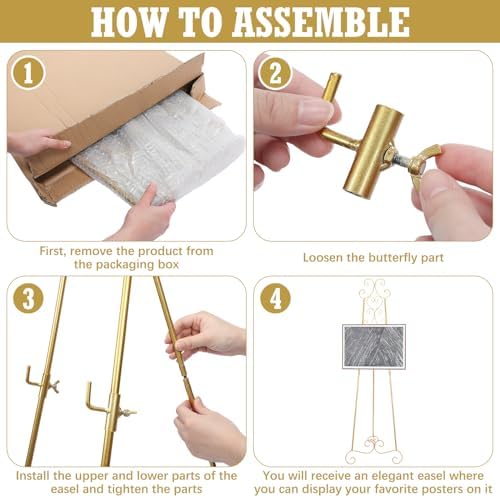 HOW TO ASSEMBLE

1

First, remove the product from the packaging box

2

Loosen the butterfly part

3

Install the upper and lower parts of the easel and tighten the parts

4

You will receive an elegant easel where you can display your favorite posters on it