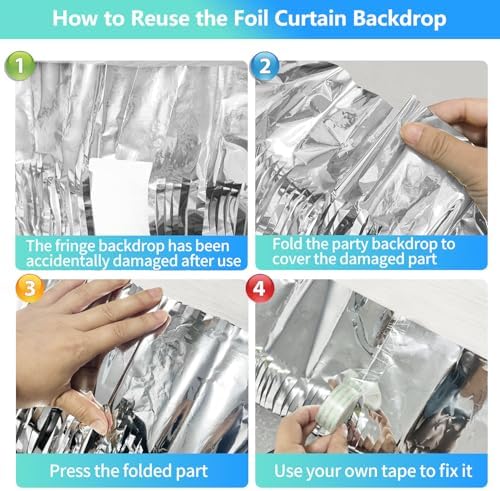 How to Reuse the Foil Curtain Backdrop

1

The fringe backdrop has been accidentally damaged after use

2

Fold the party backdrop to cover the damaged part

3

Press the folded part

4

Use your own tape to fix it