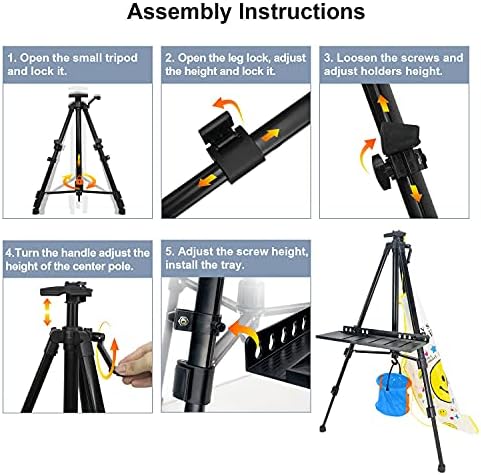 Assembly Instructions

1. Open the small tripod and lock it.

2. Open the leg lock, adjust the height and lock it.

3. Loosen the screws and adjust holders height.

4.Turn the handle adjust the height of the center pole.

5. Adjust the screw height, install the tray.