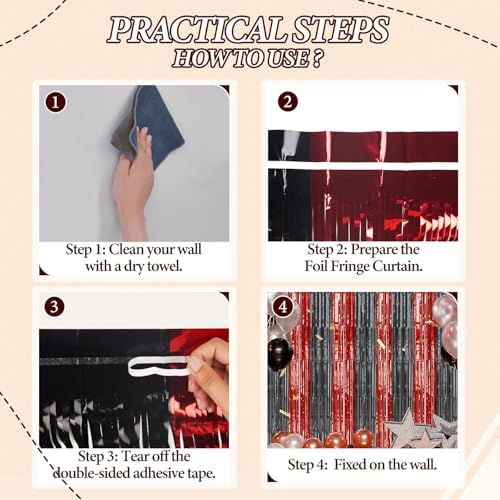 PRACTICAL STEPS
HOW TO USE ?

1
Step 1: Clean your wall with a dry towel.

2
Step 2: Prepare the Foil Fringe Curtain.

3
Step 3: Tear off the double-sided adhesive tape.

4
Step 4: Fixed on the wall.