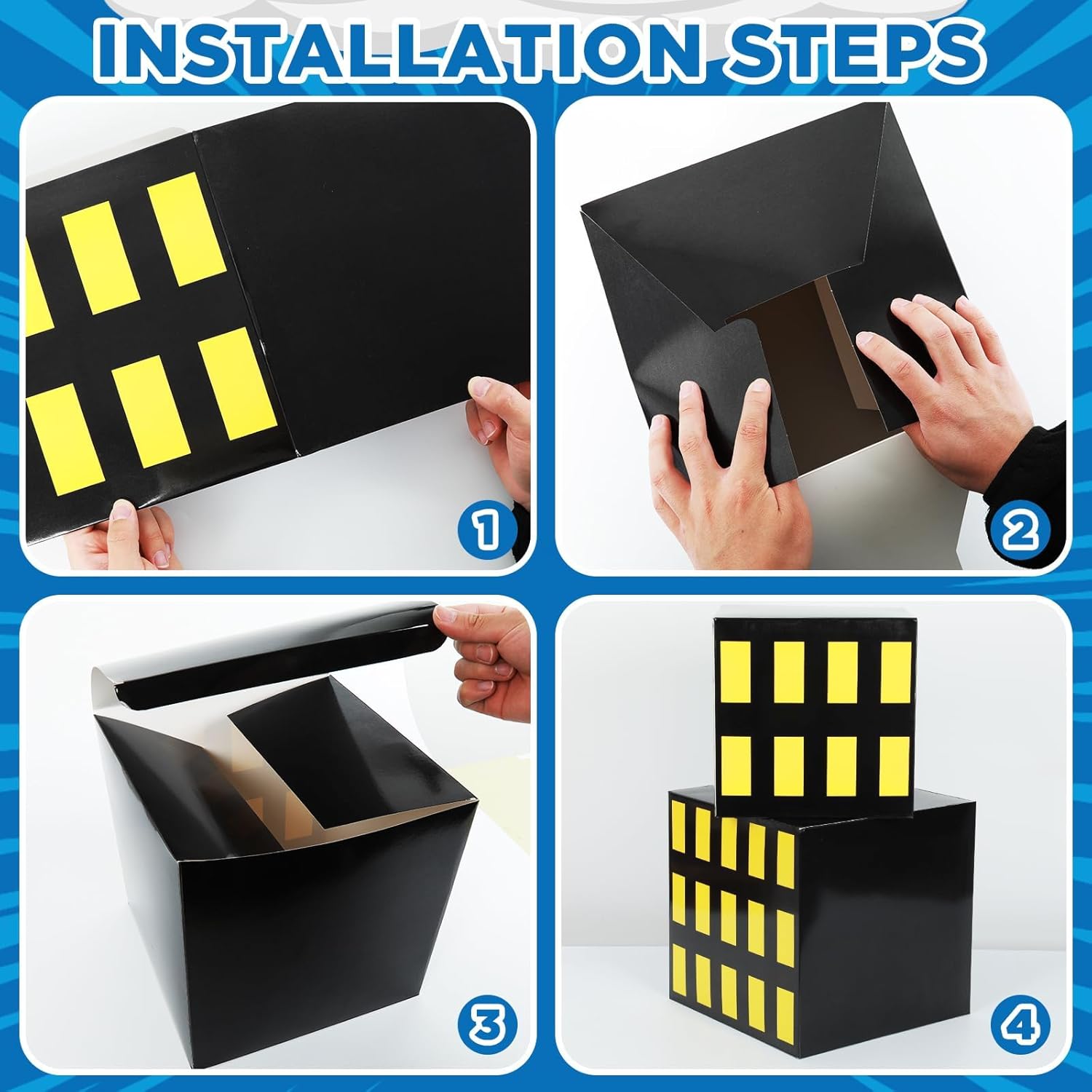 INSTALLATION STEPS

1

2

3

4