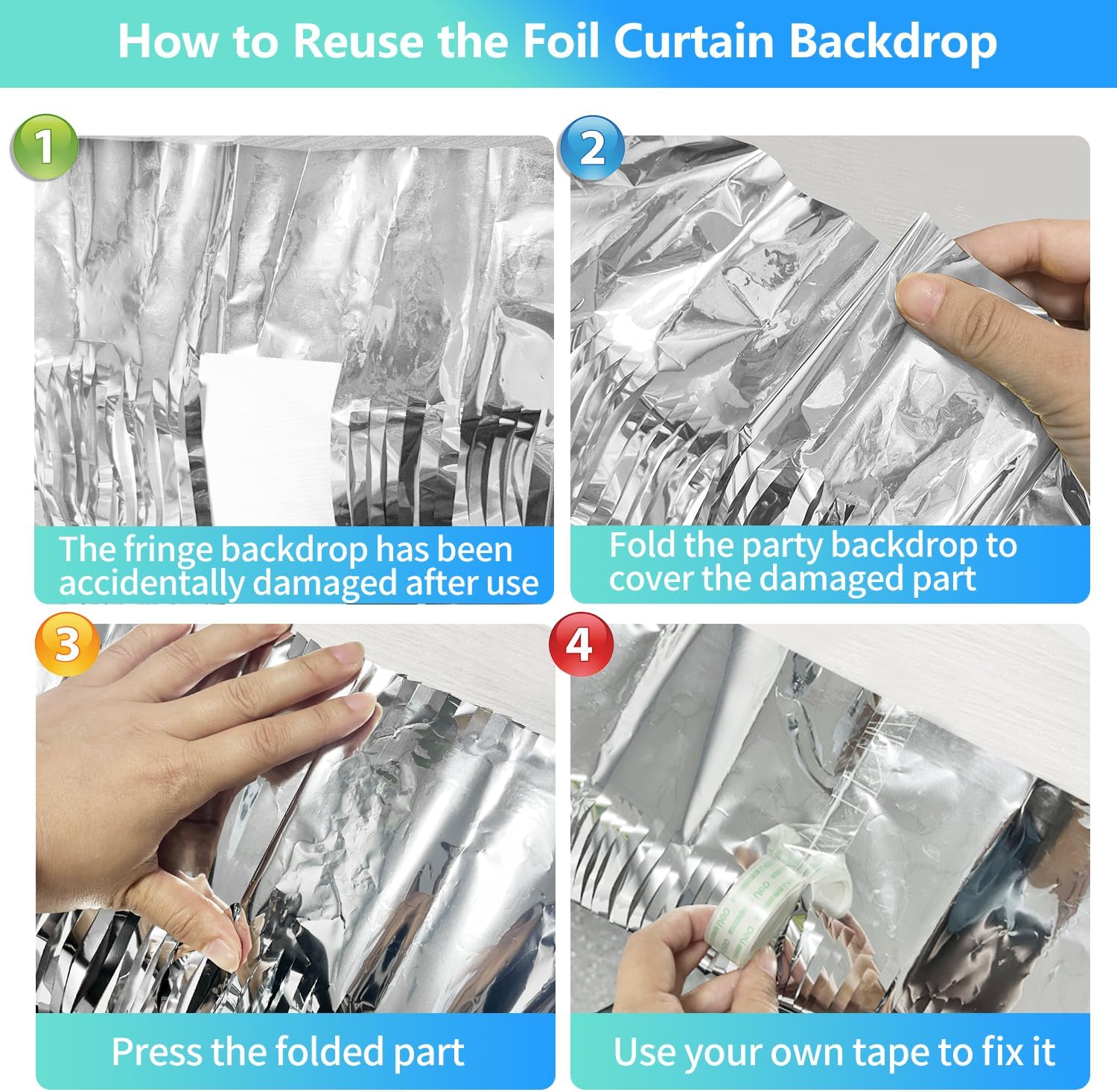 How to Reuse the Foil Curtain Backdrop

1

The fringe backdrop has been accidentally damaged after use

2

Fold the party backdrop to cover the damaged part

3

Press the folded part

4

Use your own tape to fix it